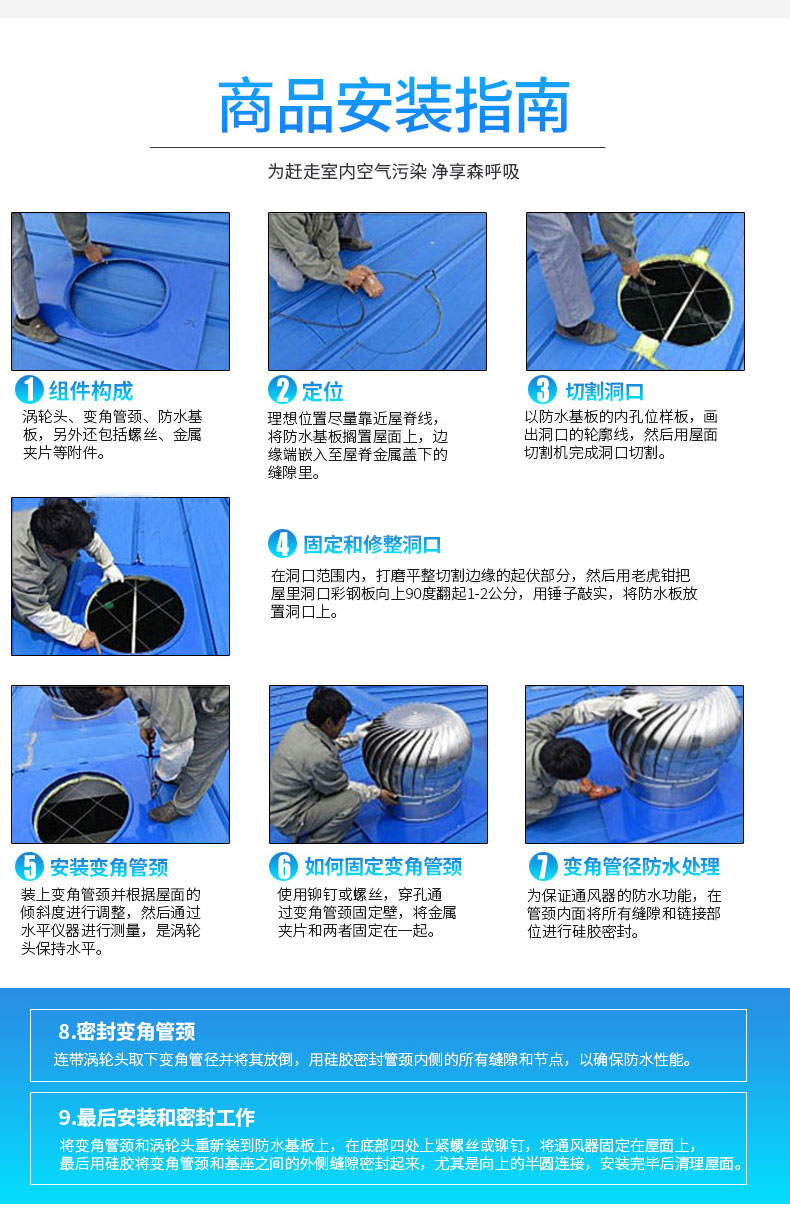 商品安装指南

为赶走室内空气污染 净享森呼吸

1 组件构成
涡轮头、变角管颈、防水基板，另外还包括螺丝、金属夹片等附件。

2 定位
理想位置尽量靠近屋脊线，将防水基板搁置屋面上，边缘端嵌入至屋脊金属盖下的缝隙里。

3 切割洞口
以防水基板的内孔位样板，画出洞口的轮廓线，然后用屋面切割机完成洞口切割。

4 固定和修整洞口
在洞口范围内，打磨平整切割边缘的起伏部分，然后用老虎钳把屋里洞口彩钢板向上90度翻起1-2公分，用锤子敲实，将防水板放置洞口上。

5 安装变角管颈
装上变角管颈并根据屋面的倾斜度进行调整，然后通过水平仪器进行测量，是涡轮头保持水平。

6 如何固定变角管颈
使用铆钉或螺丝，穿孔通过变角管颈固定壁，将金属夹片和两者固定在一起。

7 变角管径防水处理
为保证通风器的防水功能，在管颈内面将所有缝隙和链接部位进行硅胶密封。

8.密封变角管颈
连带涡轮头取下变角管径并将其放倒，用硅胶密封管颈内侧的所有缝隙和节点，以确保防水性能。

9.最后安装和密封工作
将变角管颈和涡轮头重新装到防水基板上，在底部四处上紧螺丝或铆钉，将通风器固定在屋面上，最后用硅胶将变角管颈和基座之间的外侧缝隙密封起来，尤其是向上的半圆连接，安装完毕后清理屋面。